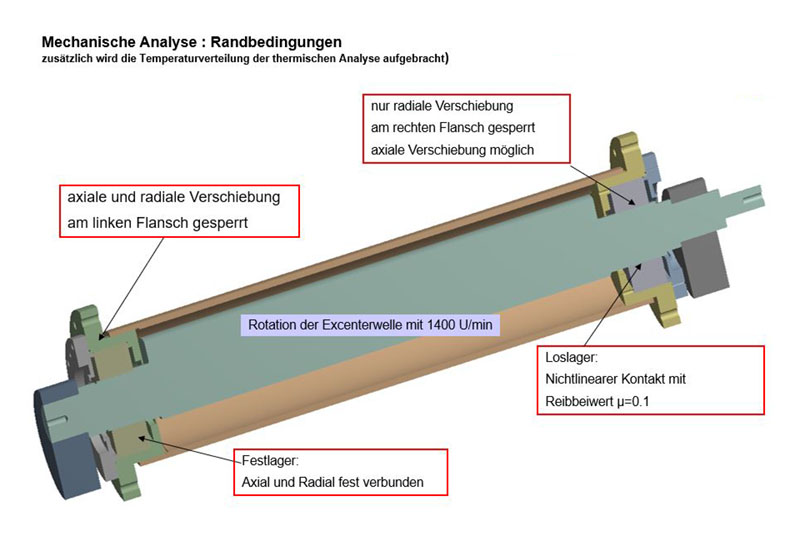 Mechanische Analyse : Randbedingungen
zusätzlich wird die Temperaturverteilung der thermischen Analyse aufgebracht)

nur radiale Verschiebung
am rechten Flansch gesperrt
axiale Verschiebung möglich

axiale und radiale Verschiebung
am linken Flansch gesperrt

Rotation der Excenterwelle mit 1400 U/min

Loslager:
Nichtlinearer Kontakt mit
Reibbeiwert μ=0.1

Festlager:
Axial und Radial fest verbunden